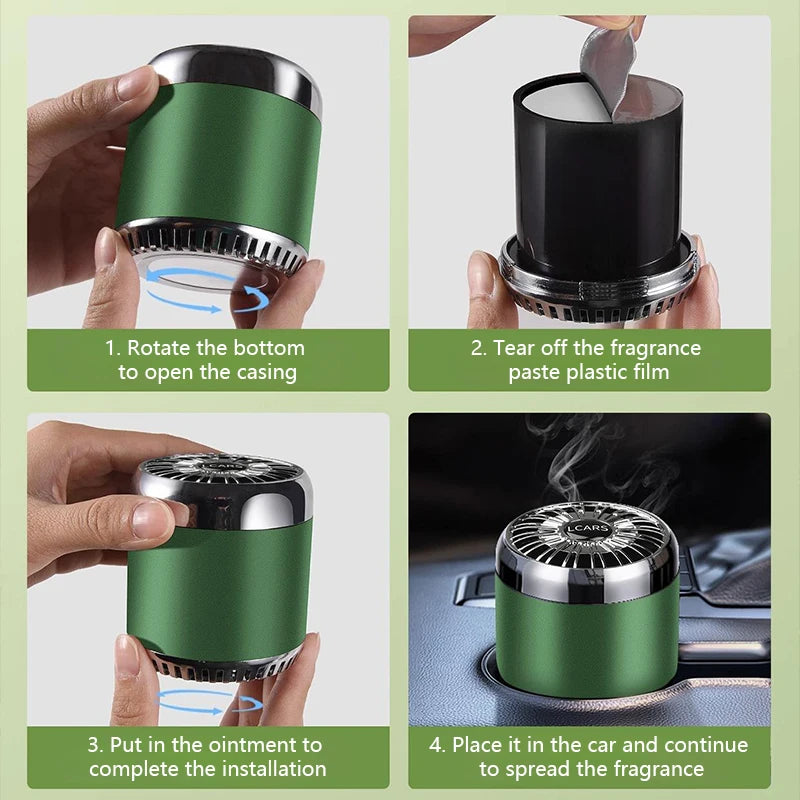 1. Rotate the bottom to open the casing

2. Tear off the fragrance paste plastic film

LCARS

3. Put in the ointment to complete the installation

LCARS

4. Place it in the car and continue to spread the fragrance