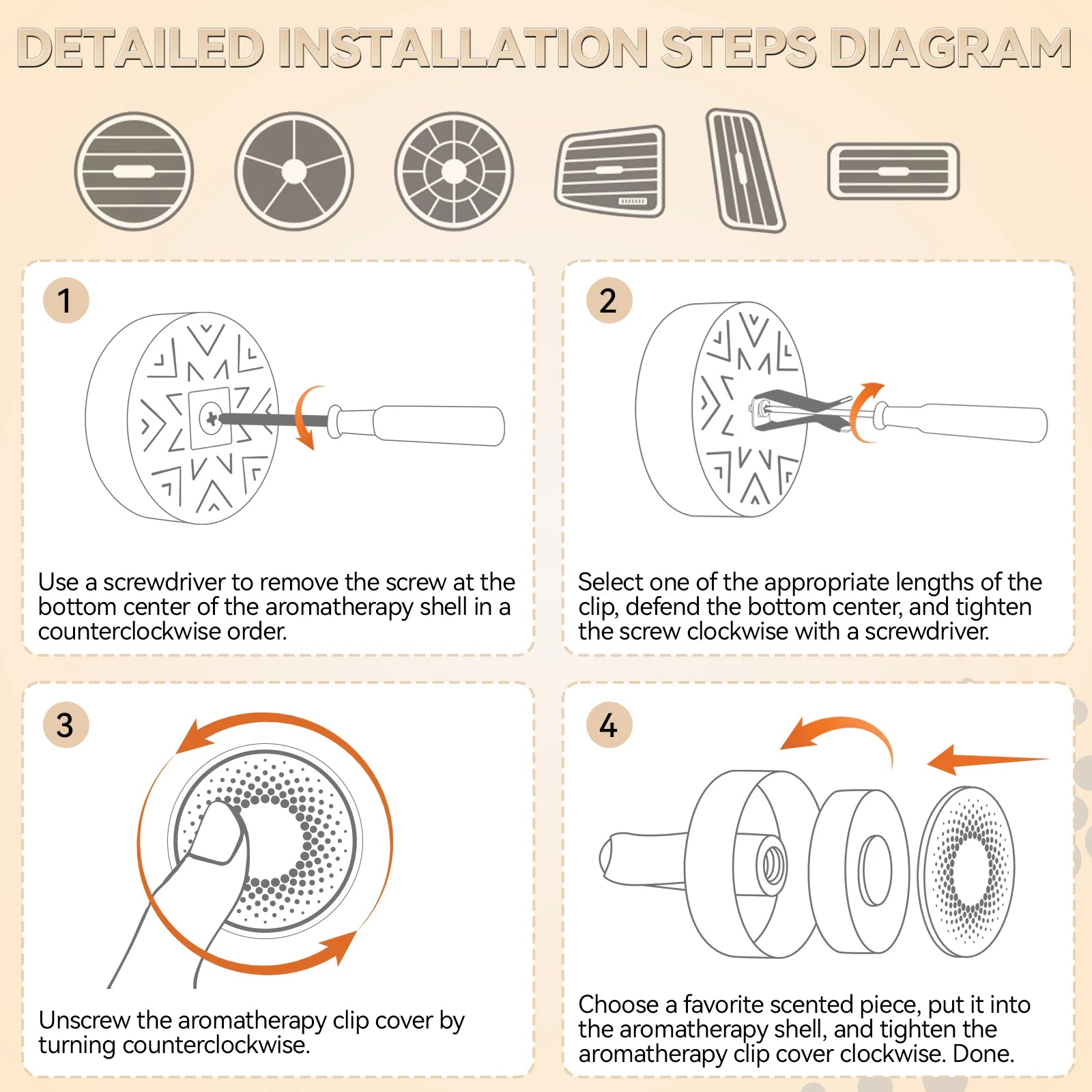 DETAILED INSTALLATION STEPS DIAGRAM

1

Use a screwdriver to remove the screw at the bottom center of the aromatherapy shell in a counterclockwise order.

2

Select one of the appropriate lengths of the clip, defend the bottom center, and tighten the screw clockwise with a screwdriver.

3

Unscrew the aromatherapy clip cover by turning counterclockwise.

4

Choose a favorite scented piece, put it into the aromatherapy shell, and tighten the aromatherapy clip cover clockwise. Done.