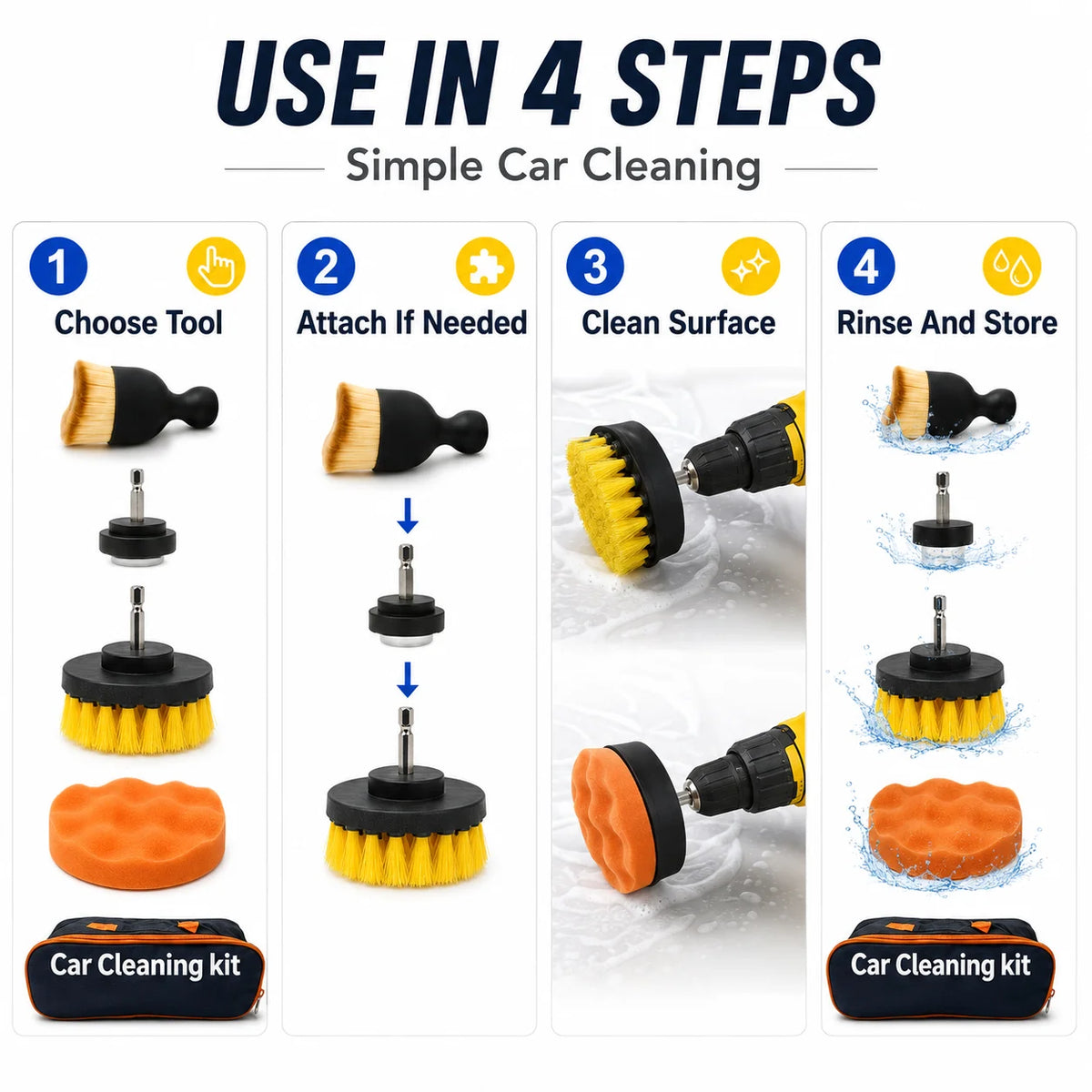 USE IN 4 STEPS

Simple Car Cleaning

1
Choose Tool

Car Cleaning kit

2
Attach If Needed

3
Clean Surface

4
Rinse And Store

Car Cleaning kit