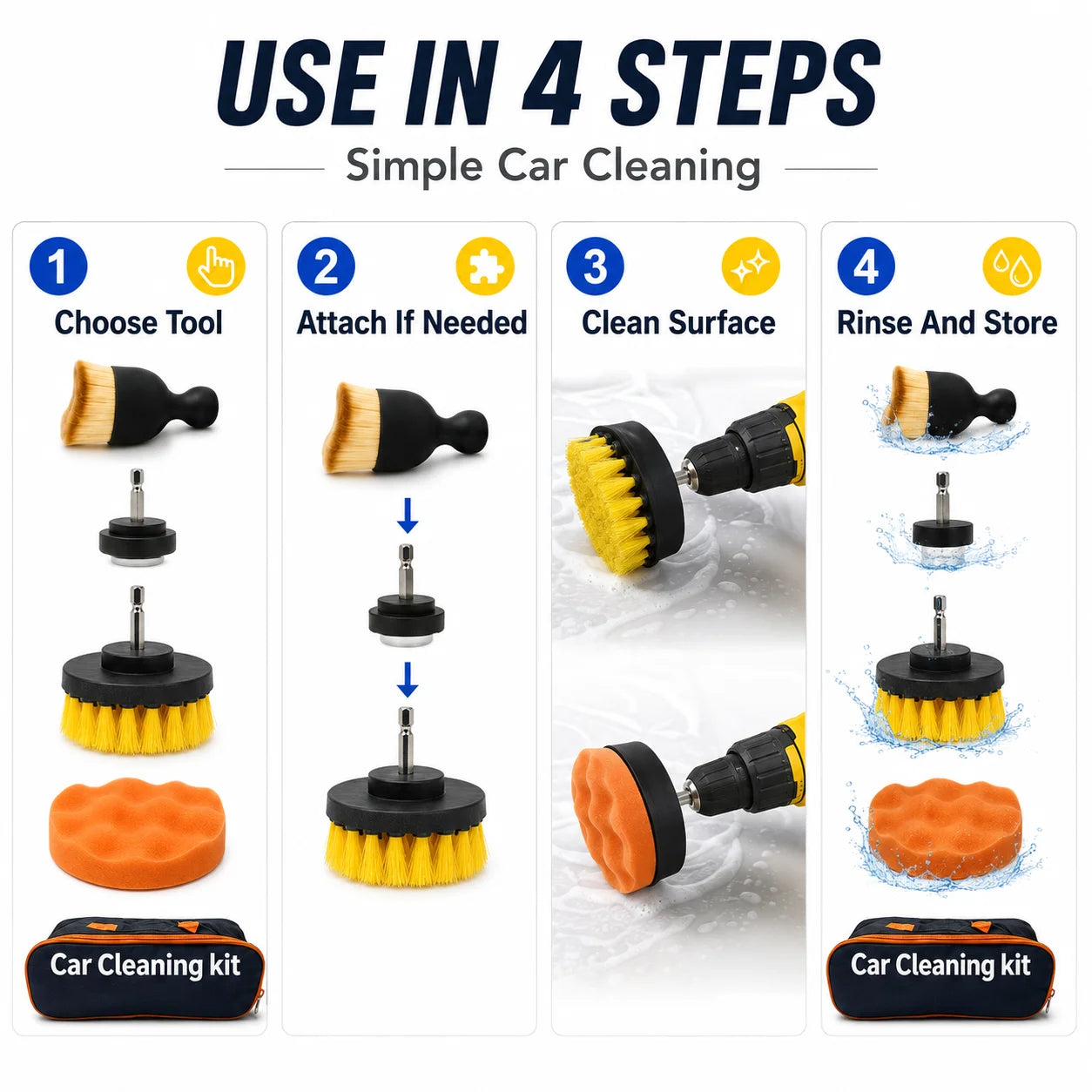 USE IN 4 STEPS

Simple Car Cleaning

1
Choose Tool

Car Cleaning kit

2
Attach If Needed

3
Clean Surface

4
Rinse And Store

Car Cleaning kit