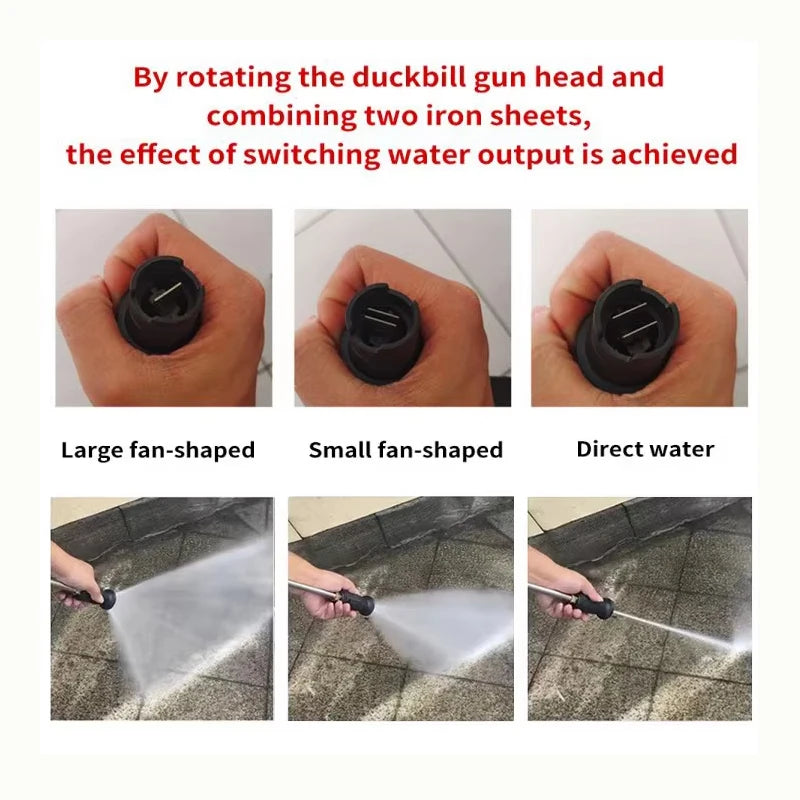 By rotating the duckbill gun head and combining two iron sheets, the effect of switching water output is achieved

Large fan-shaped

Small fan-shaped

Direct water