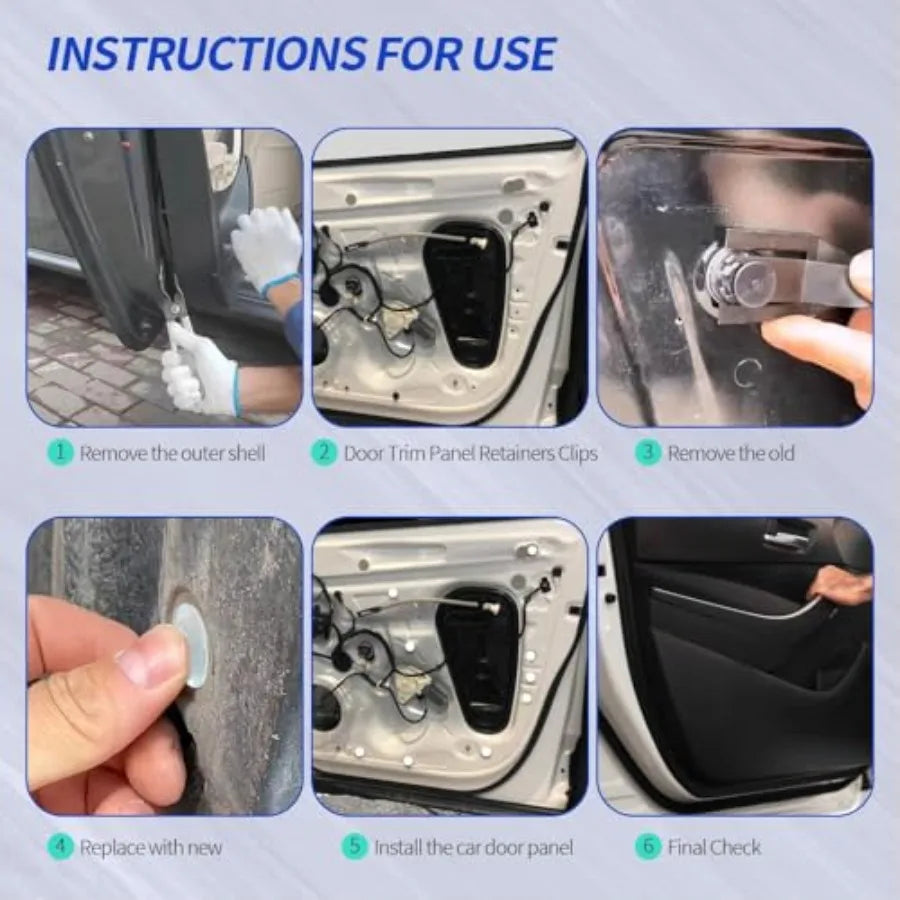 INSTRUCTIONS FOR USE

1 Remove the outer shell

2 Door Trim Panel Retainers Clips

3 Remove the old

4 Replace with new

5 Install the car door panel

6 Final Check