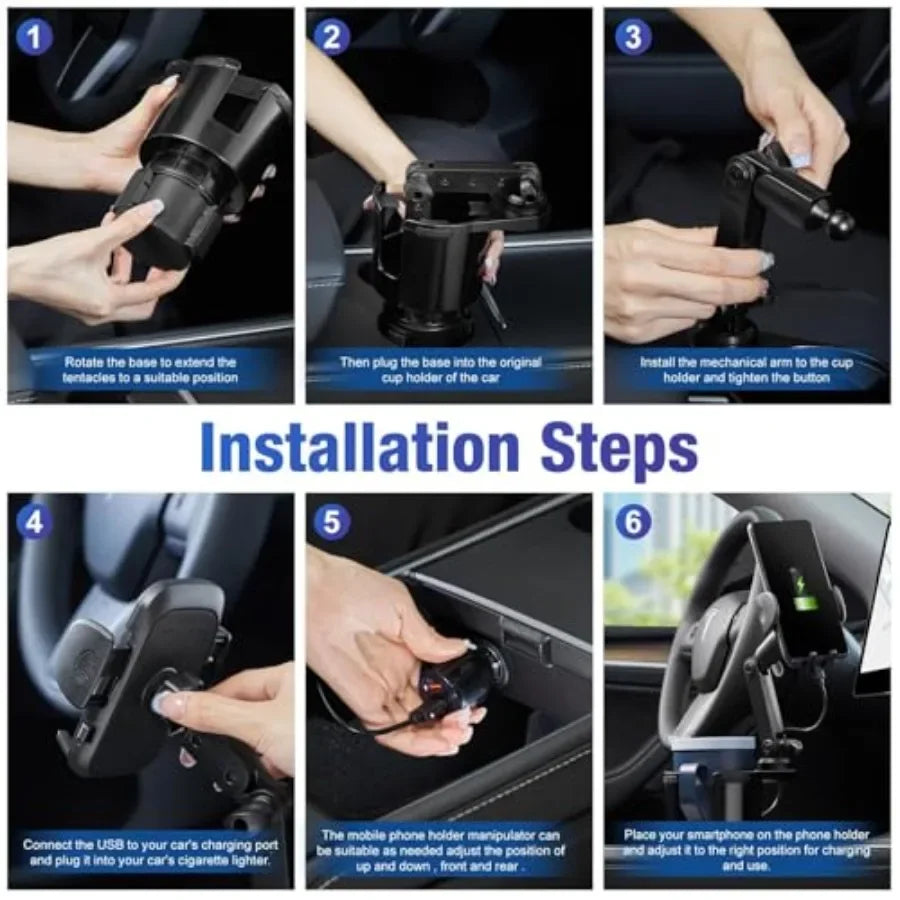 1

Rotate the base to extend the tentacles to a suitable position

2

Then plug the base into the original cup holder of the car

3

Install the mechanical arm to the cup holder and tighten the button

Installation Steps

4

Connect the USB to your car's charging port and plug it into your car's cigarette lighter.

5

The mobile phone holder manipulator can be suitable as needed adjust the position of up and down , front and rear .

6

Place your smartphone on the phone holder and adjust it to the right position for charging and use.