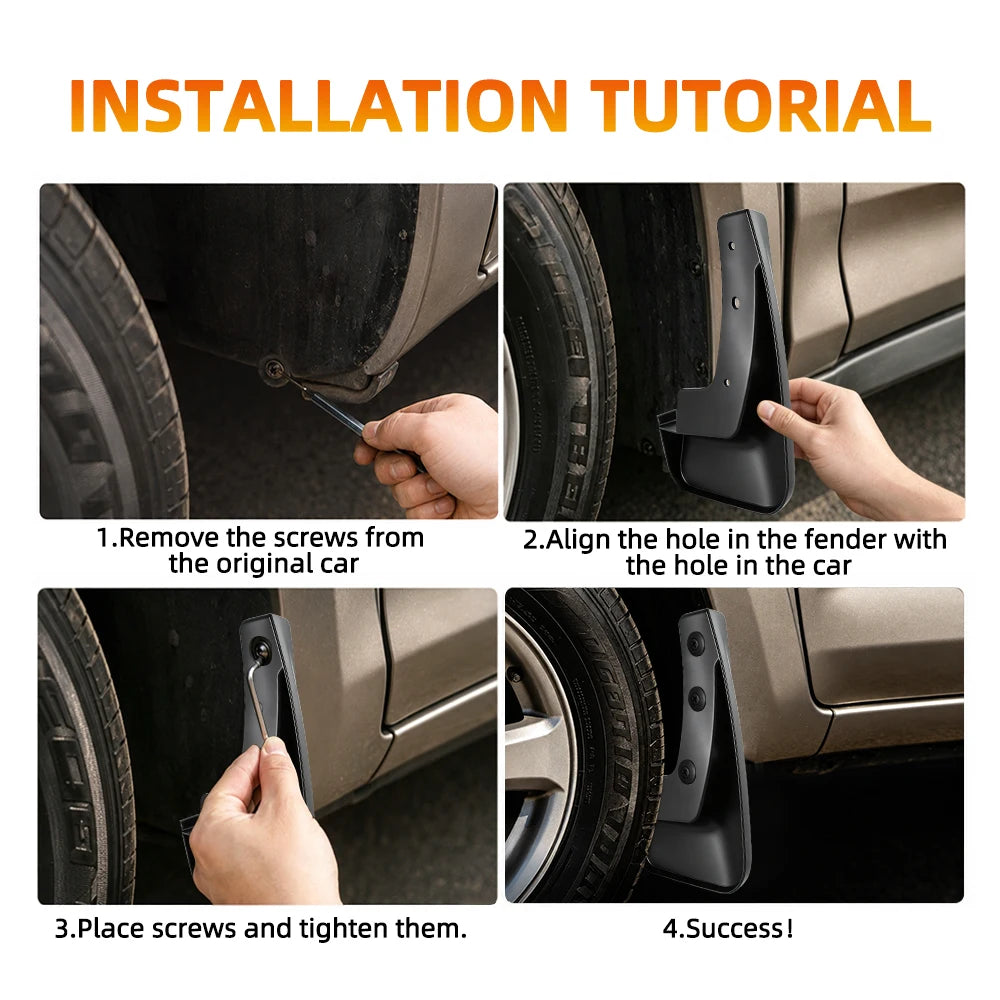 INSTALLATION TUTORIAL

1.Remove the screws from the original car

2.Align the hole in the fender with the hole in the car

3.Place screws and tighten them.

4.Success!