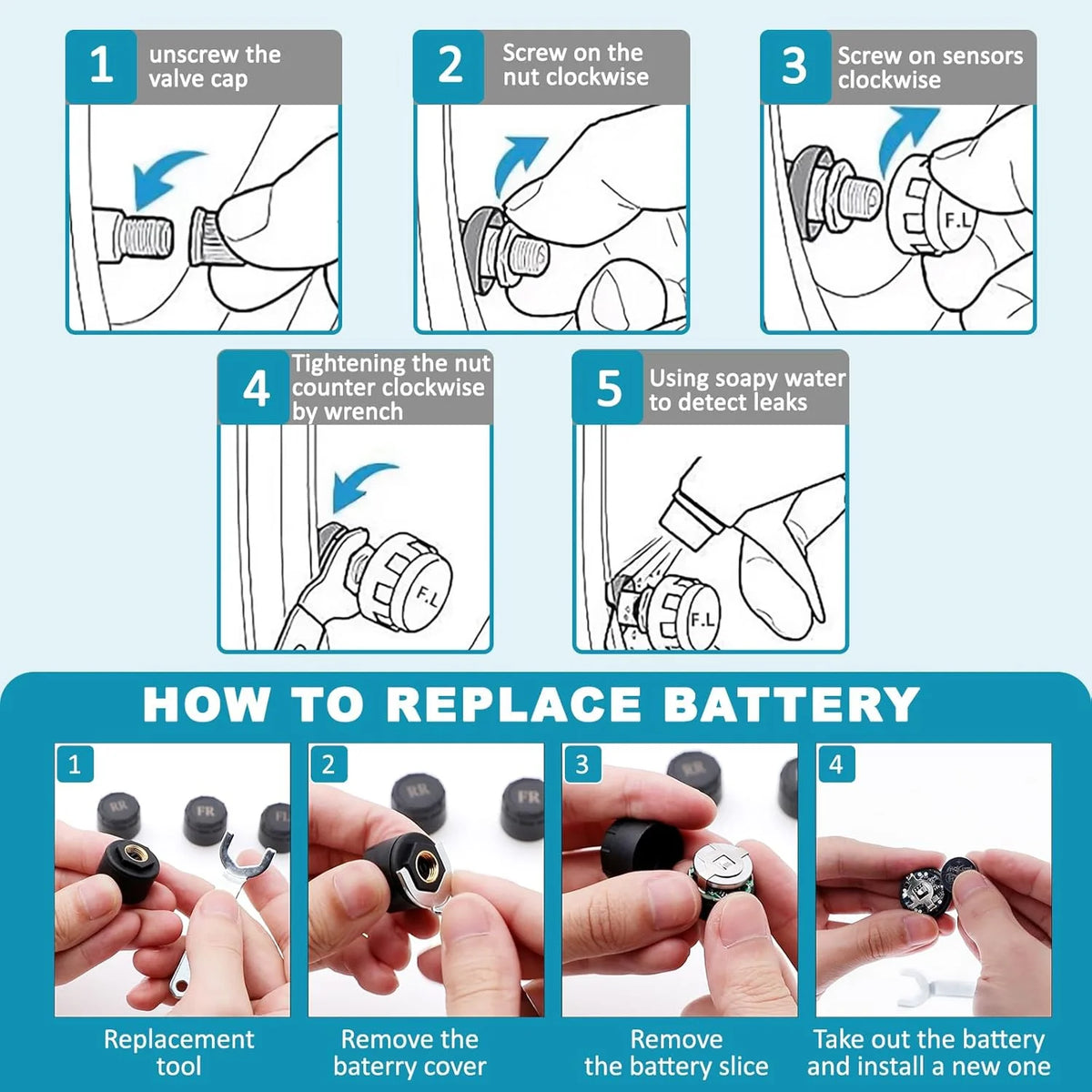 1 unscrew the valve cap

2 Screw on the nut clockwise

3 Screw on sensors clockwise

F.L

4 Tightening the nut counter clockwise by wrench

F.L

5 Using soapy water to detect leaks

F.L

HOW TO REPLACE BATTERY

1

RR FR FL

Replacement tool

2

RR FR

Remove the baterry cover

3

RR

Remove the battery slice

4

Take out the battery and install a new one