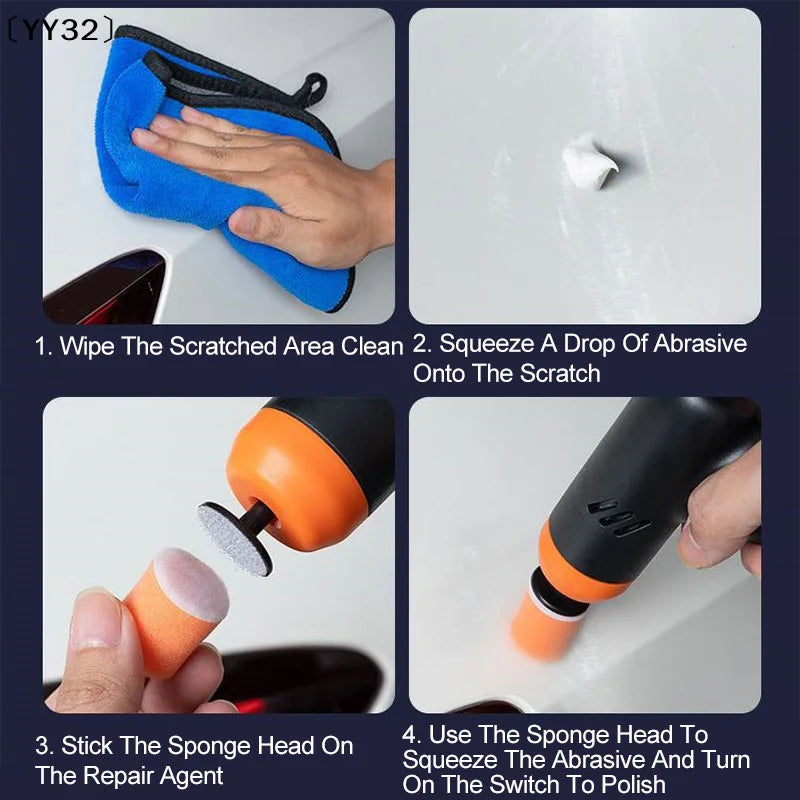 〔YY32〕

1. Wipe The Scratched Area Clean

2. Squeeze A Drop Of Abrasive Onto The Scratch

3. Stick The Sponge Head On The Repair Agent

4. Use The Sponge Head To Squeeze The Abrasive And Turn On The Switch To Polish