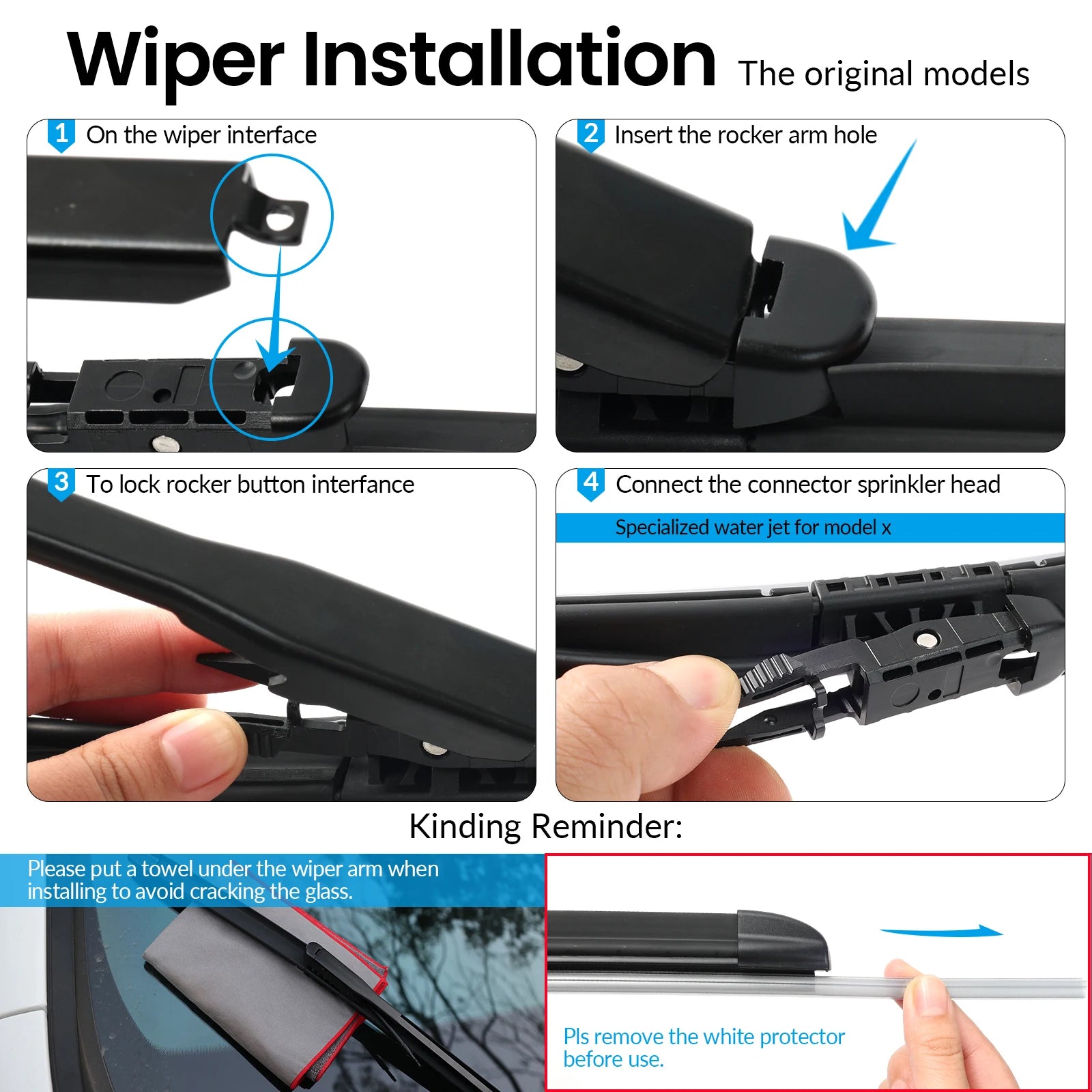 Wiper Installation The original models

1 On the wiper interface

2 Insert the rocker arm hole

3 To lock rocker button interfance

4 Connect the connector sprinkler head

Specialized water jet for model x

Kinding Reminder:

Please put a towel under the wiper arm when installing to avoid cracking the glass.

Pls remove the white protector before use.